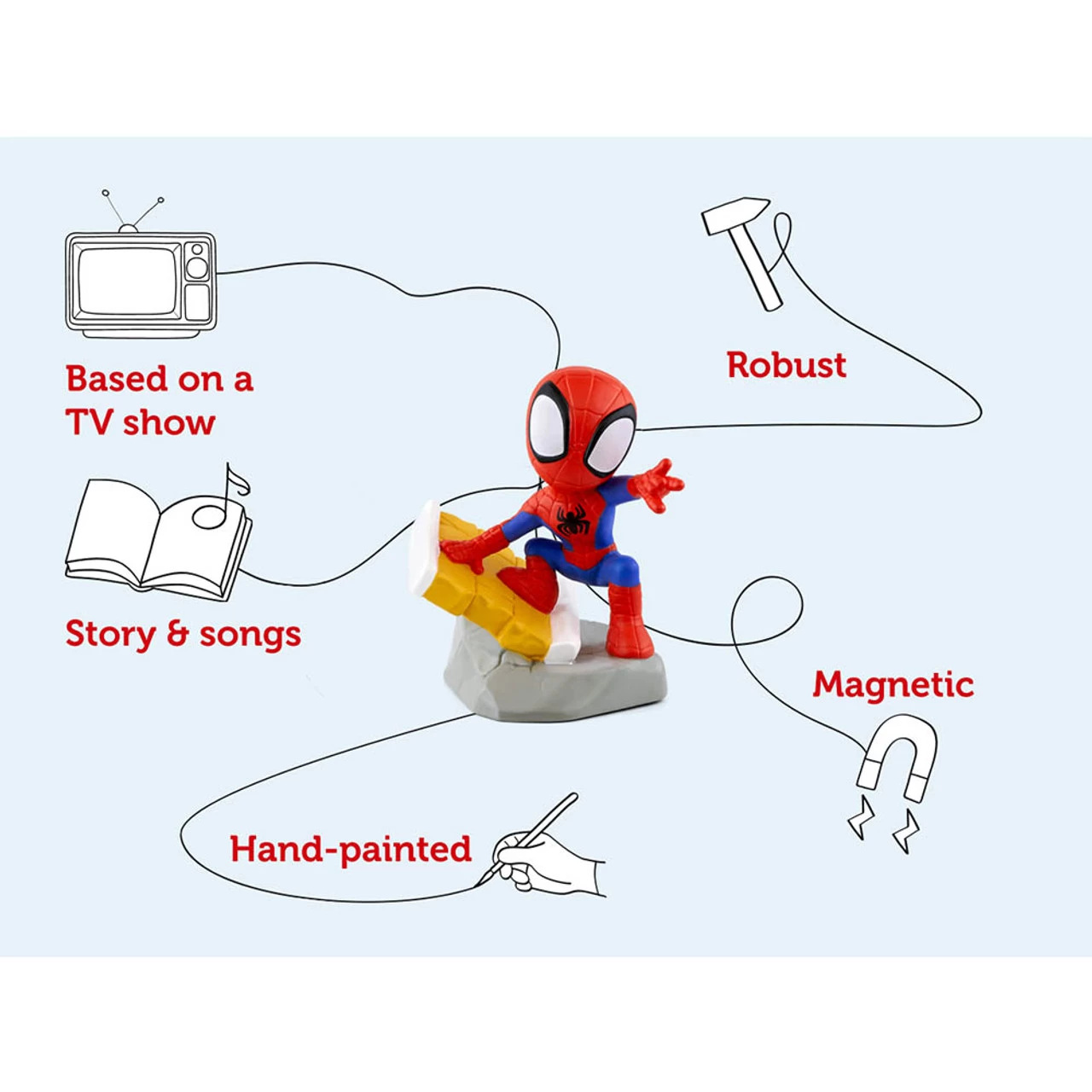 Based on a TV show

Robust

Story & songs

Magnetic

Hand-painted