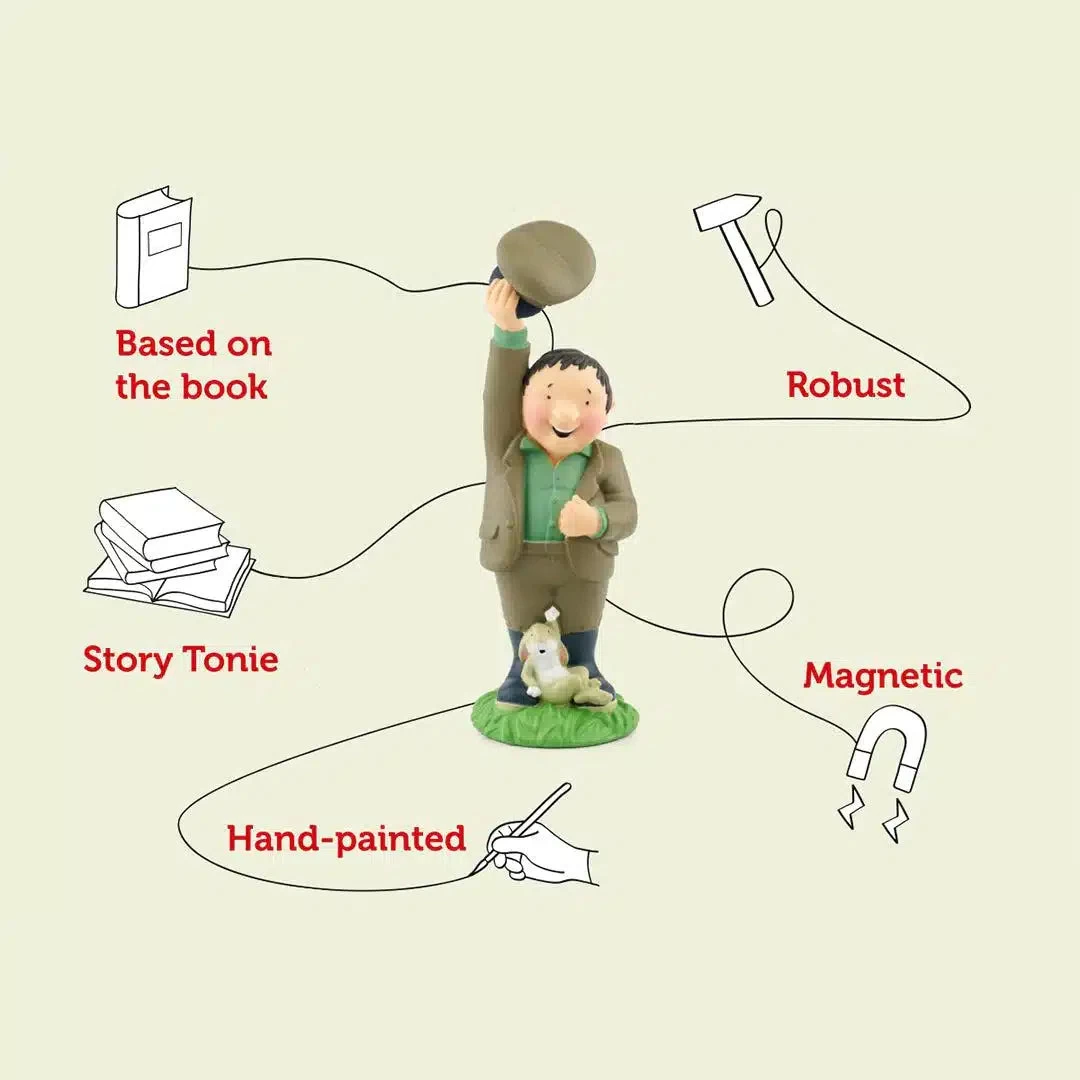 Based on the book

Robust

Story Tonie

Magnetic

Hand-painted