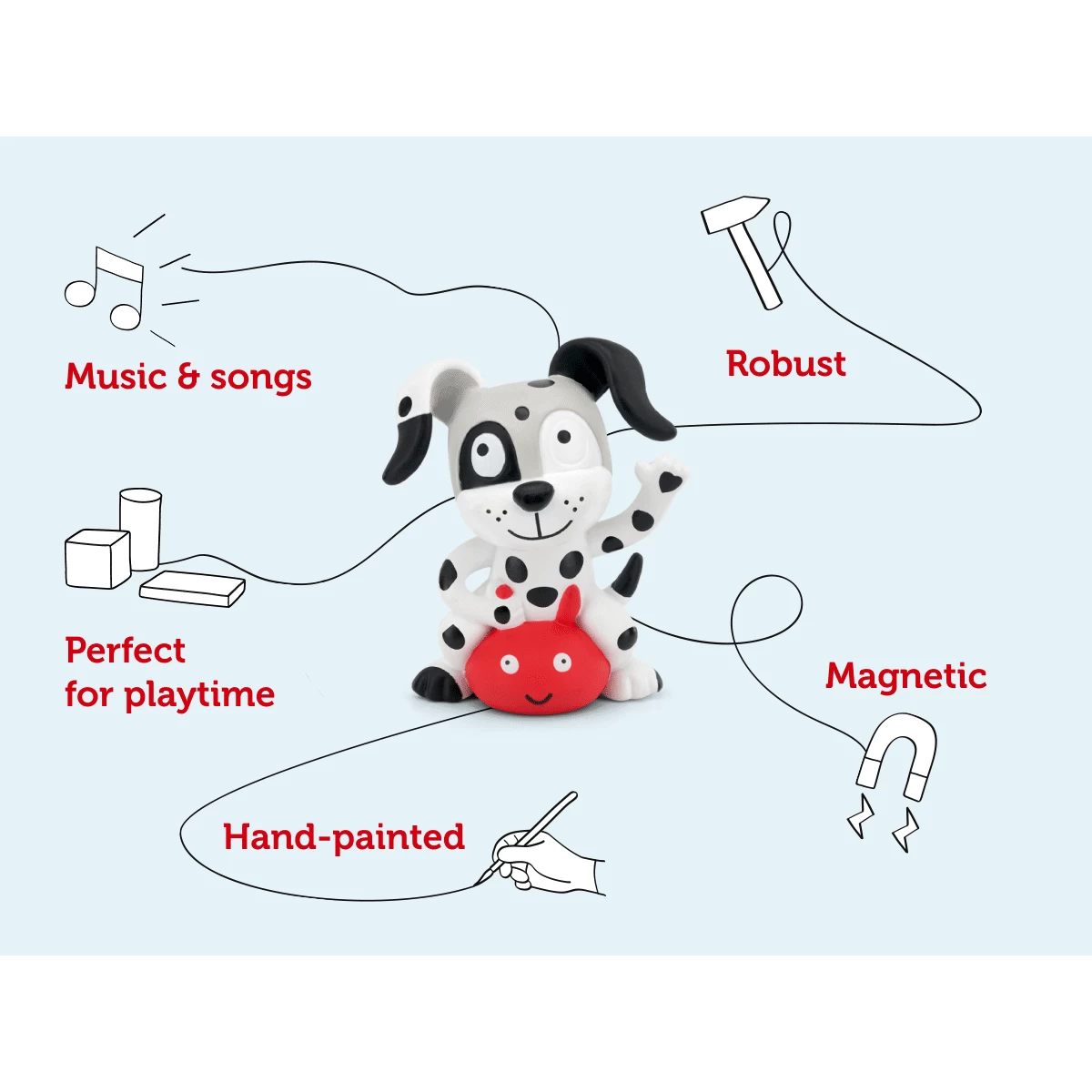 Music & songs

Robust

Perfect for playtime

Magnetic

Hand-painted